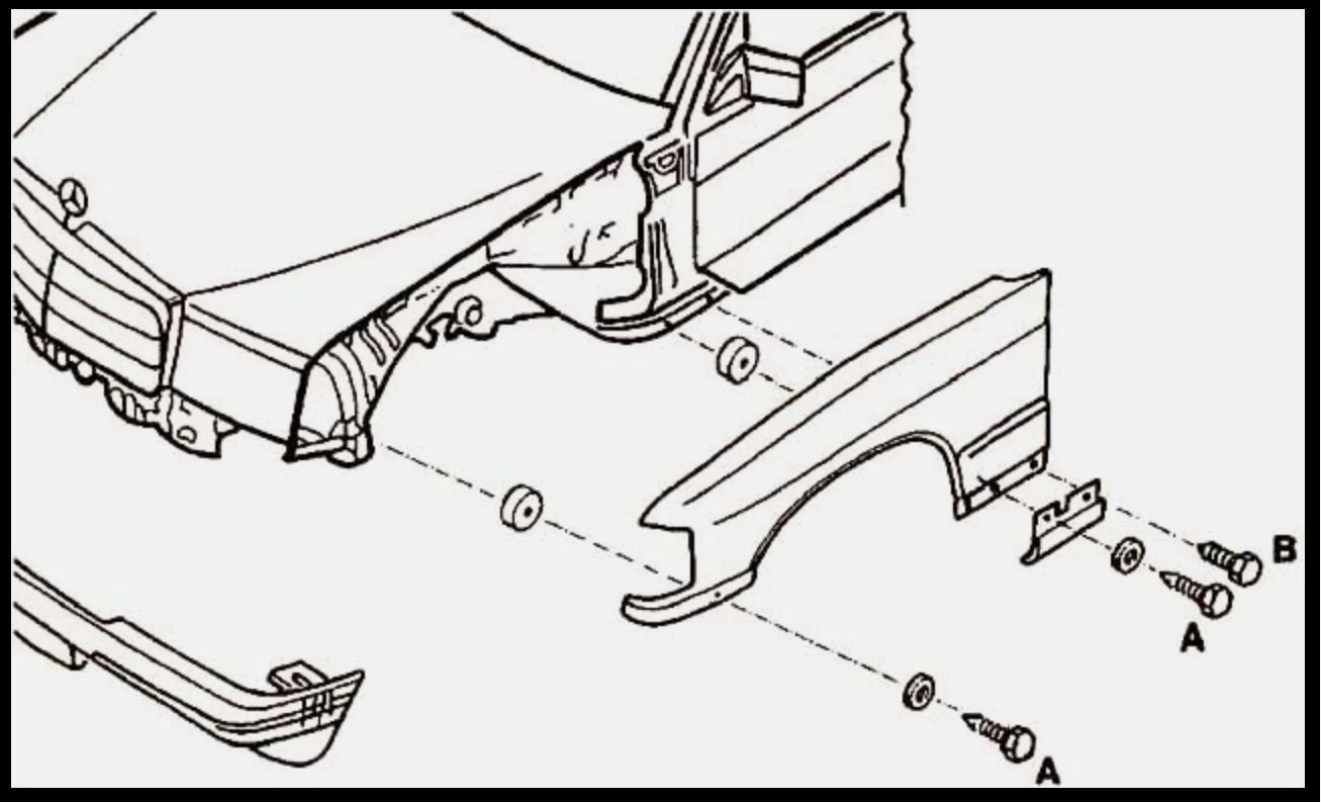 B
A
A